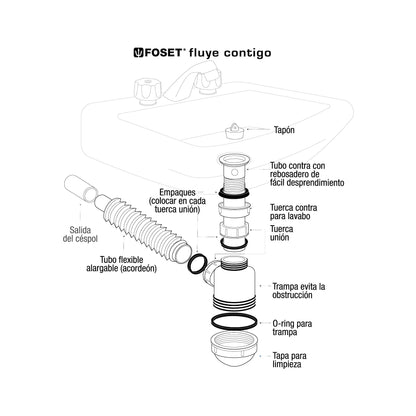 FOSET® fluye contigo

Tapón

Tubo contra con rebosadero de fácil desprendimiento

Empaques (colocar en cada tuerca unión)

Tuerca contra para lavabo

Tuerca unión

Salida del céspol

Tubo flexible alargable (acordeón)

Trampa evita la obstrucción

O-ring para trampa

Tapa para limpieza