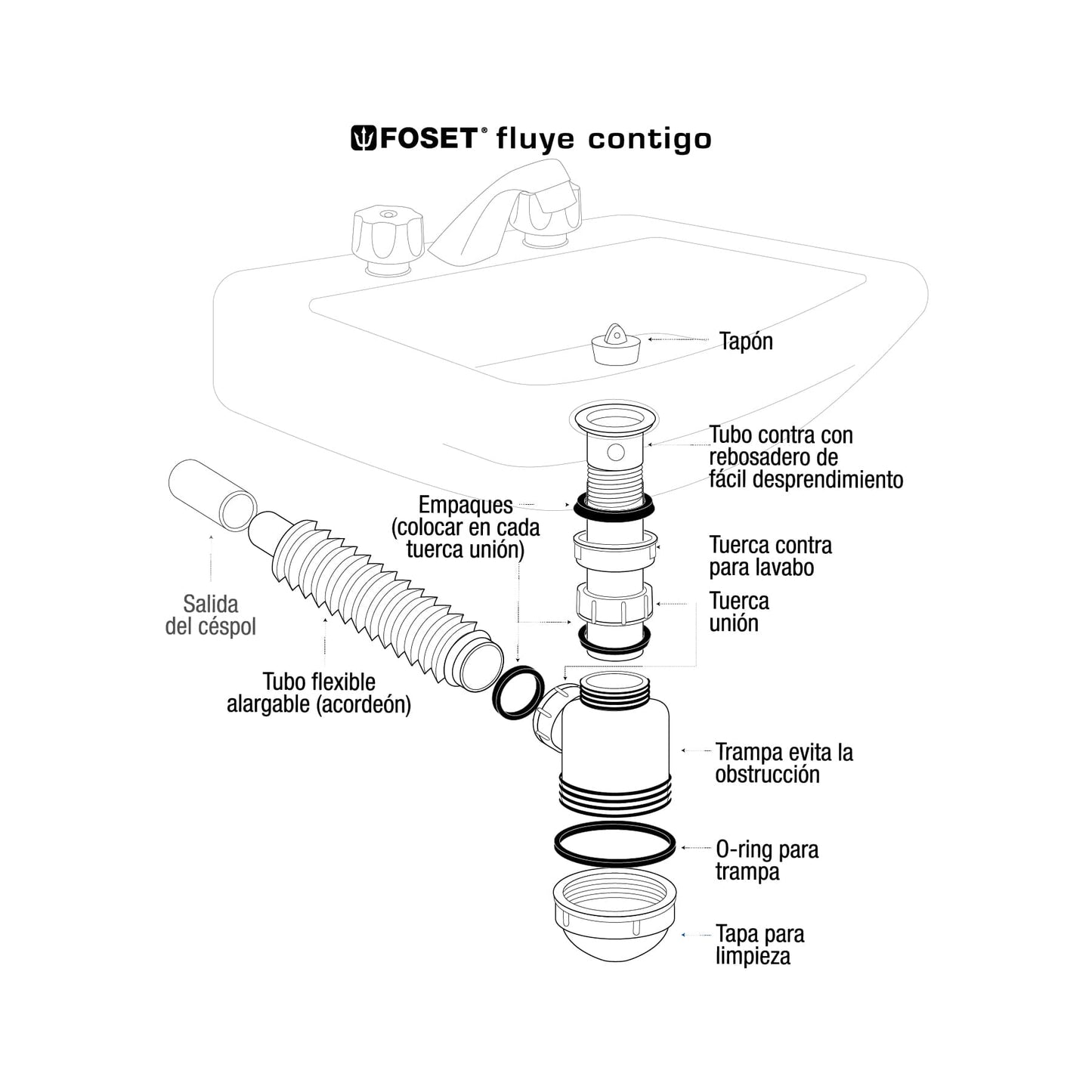 FOSET® fluye contigo

Tapón

Tubo contra con rebosadero de fácil desprendimiento

Empaques (colocar en cada tuerca unión)

Tuerca contra para lavabo

Tuerca unión

Salida del céspol

Tubo flexible alargable (acordeón)

Trampa evita la obstrucción

O-ring para trampa

Tapa para limpieza