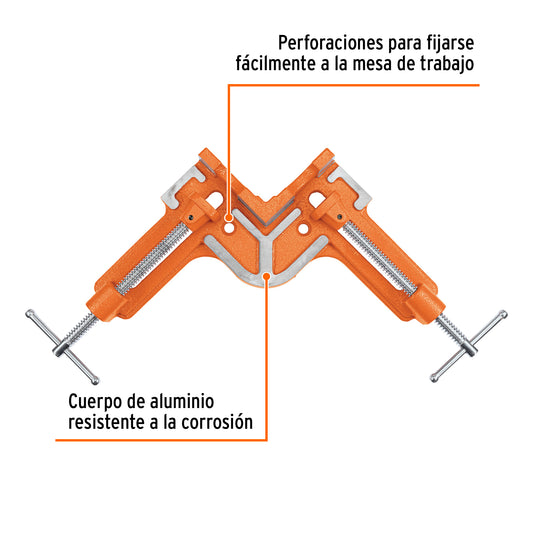 Perforaciones para fijarse fácilmente a la mesa de trabajo

Cuerpo de aluminio resistente a la corrosión