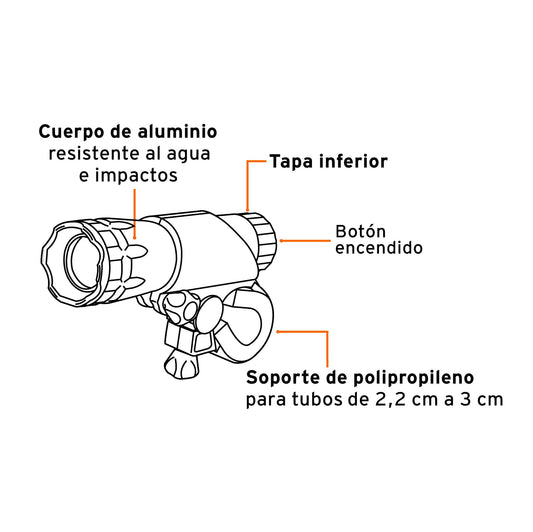 Cuerpo de aluminio resistente al agua e impactos

Tapa inferior

Botón encendido

Soporte de polipropileno para tubos de 2,2 cm a 3 cm