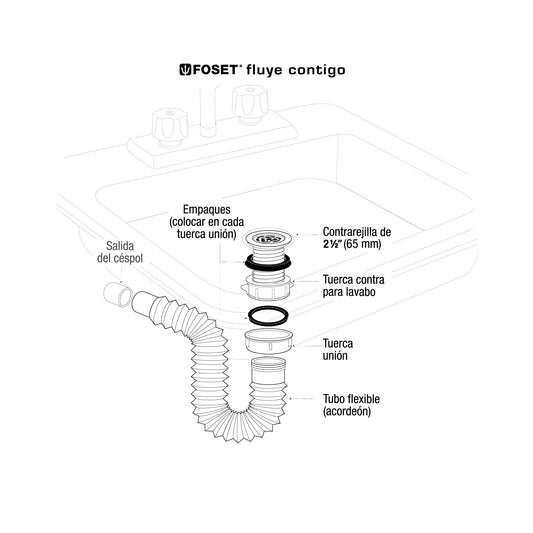 FOSET® fluye contigo

Empaques (colocar en cada tuerca unión)

Salida del céspol

Contrarejilla de 2½" (65 mm)

Tuerca contra para lavabo

Tuerca unión

Tubo flexible (acordeón)